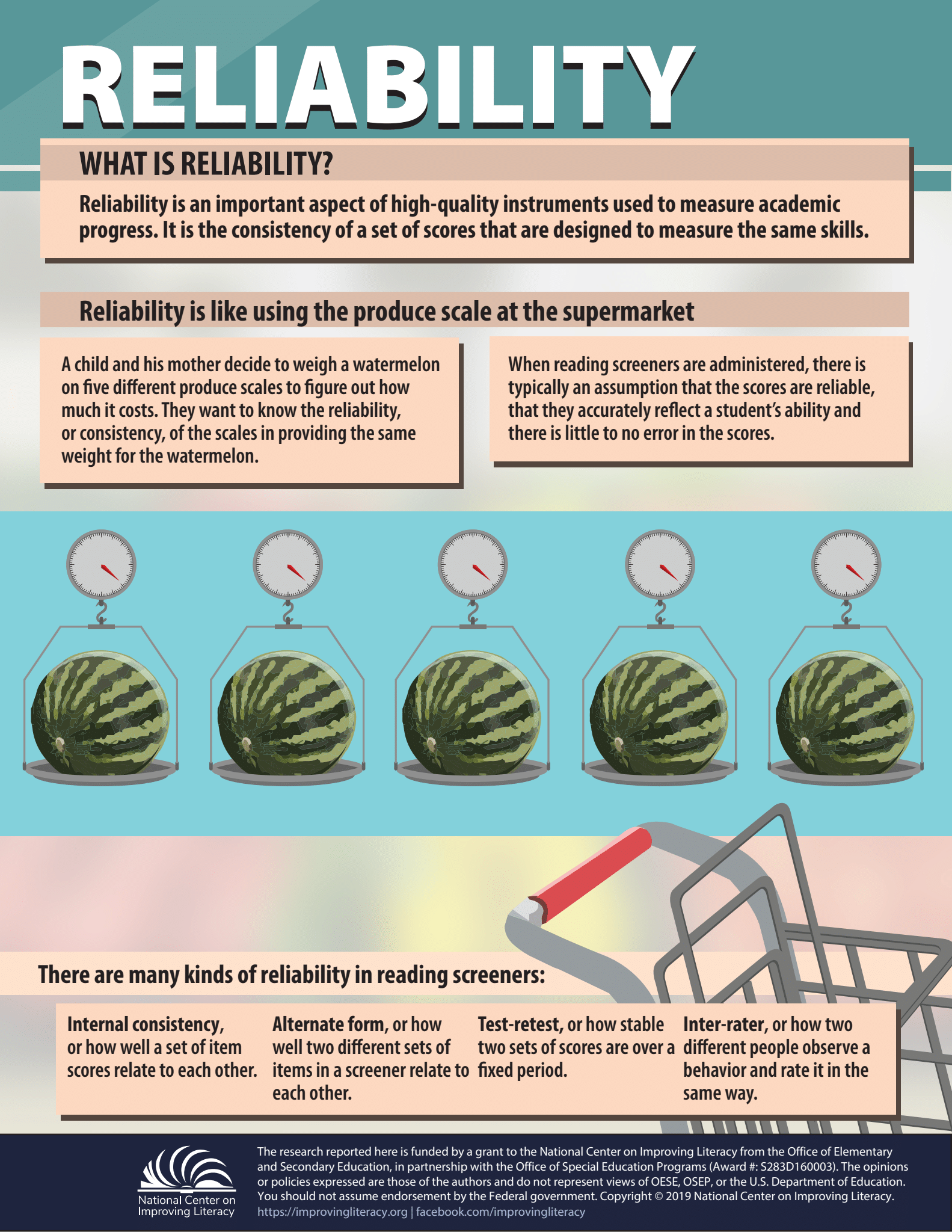 RELIABILITY

WHAT IS RELIABILITY?

Reliability is an important aspect of high-quality instruments used to measure academic progress. It is the consistency of a set of scores that are designed to measure the same skills.

Reliability is like using the produce scale at the supermarket

A child and his mother decide to weigh a watermelon on five different produce scales to figure out how much it costs. They want to know the reliability, or consistency, of the scales in providing the same weight for the watermelon.

When reading screeners are administered, there is typically an assumption that the scores are reliable, that they accurately reflect a student's ability and there is little to no error in the scores.

There are many kinds of reliability in reading screeners:

Internal consistency, or how well a set of item scores relate to each other.

Alternate form, or how well two different sets of items in a screener relate to each other.

Test-retest, or how stable two sets of scores are over a fixed period.

Inter-rater, or how two different people observe a behavior and rate it in the same way.

National Center on Improving Literacy

The research reported here is funded by a grant to the National Center on Improving Literacy from the Office of Elementary and Secondary Education, in partnership with the Office of Special Education Programs (Award #: S283D160003). The opinions or policies expressed are those of the authors and do not represent views of OESE, OSEP, or the U.S. Department of Education. You should not assume endorsement by the Federal government. Copyright © 2019 National Center on Improving Literacy.
https://improvingliteracy.org | facebook.com/improvingliteracy